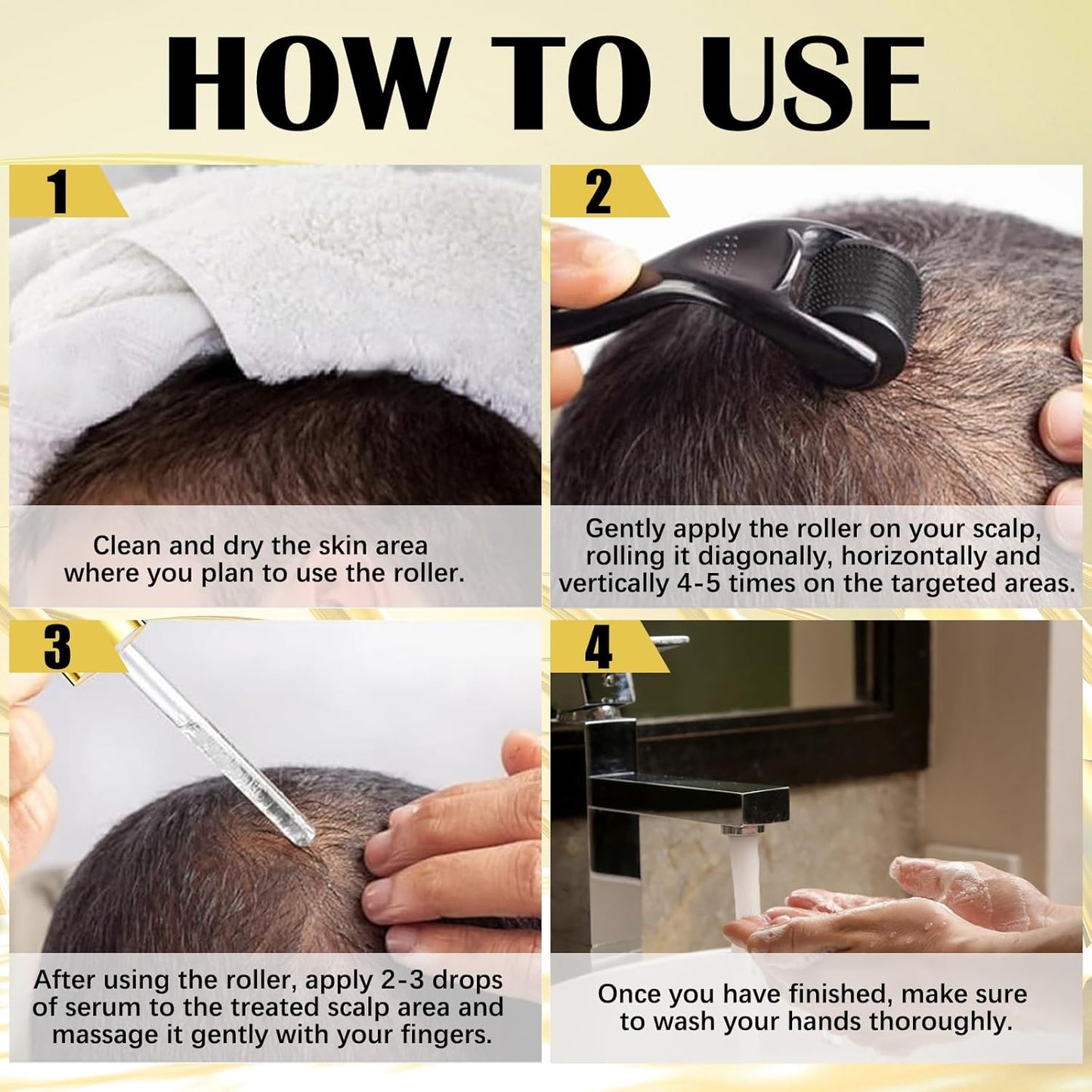 HOW TO USE

1

Clean and dry the skin area where you plan to use the roller.

2

Gently apply the roller on your scalp, rolling it diagonally, horizontally and vertically 4-5 times on the targeted areas.

3

After using the roller, apply 2-3 drops of serum to the treated scalp area and massage it gently with your fingers.

4

Once you have finished, make sure to wash your hands thoroughly.